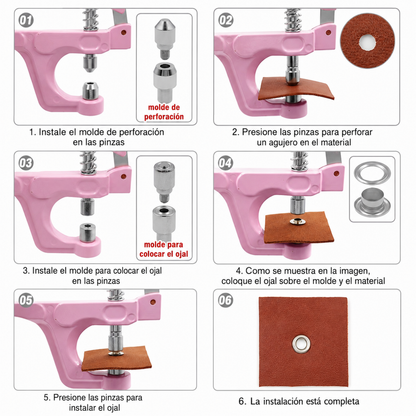 01

molde de perforación

1. Instale el molde de perforación en las pinzas

02

2. Presione las pinzas para perforar un agujero en el material

03

molde para colocar el ojal

3. Instale el molde para colocar el ojal en las pinzas

04

4. Como se muestra en la imagen, coloque el ojal sobre el molde y el material

05

5. Presione las pinzas para instalar el ojal

06

6. La instalación está completa